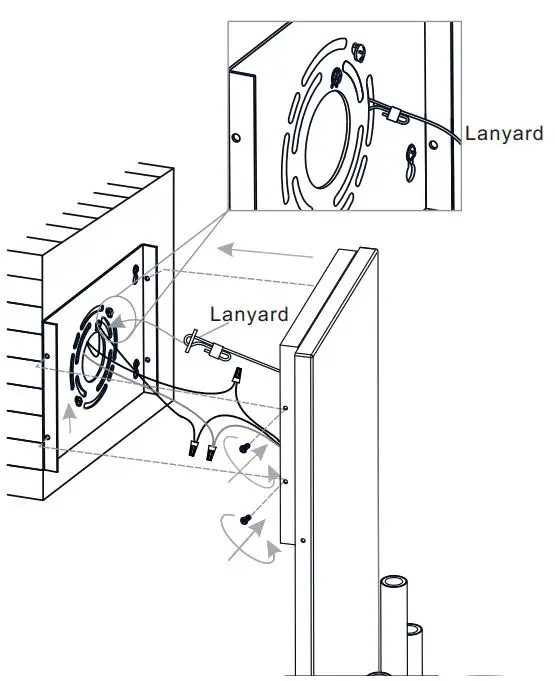 Lanyard

Lanyard