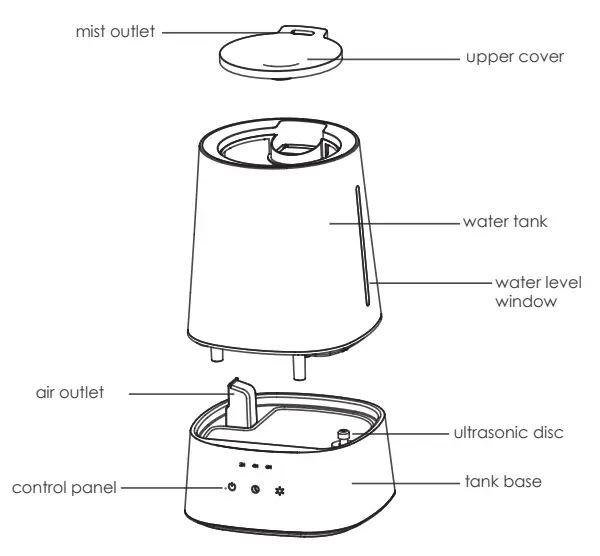 mist outlet
upper cover
water tank
water level window
air outlet
ultrasonic disc
control panel
tank base