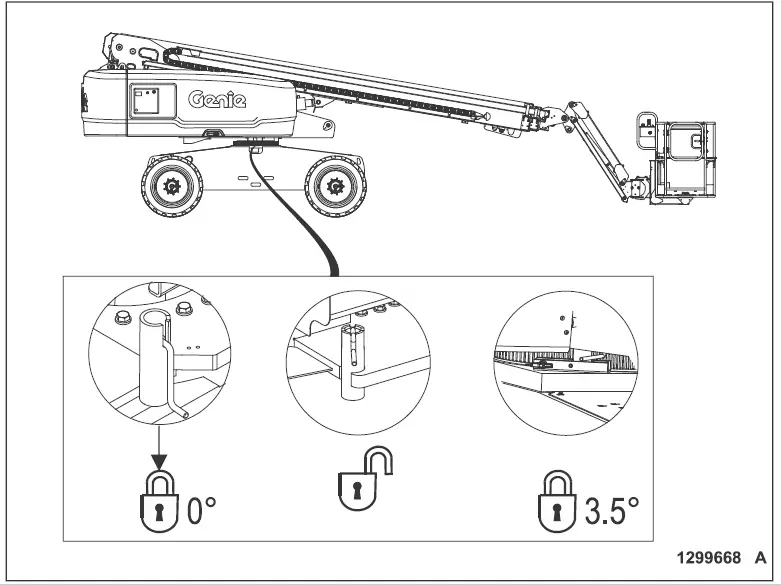 Genie

0°

3.5°

1299668 A