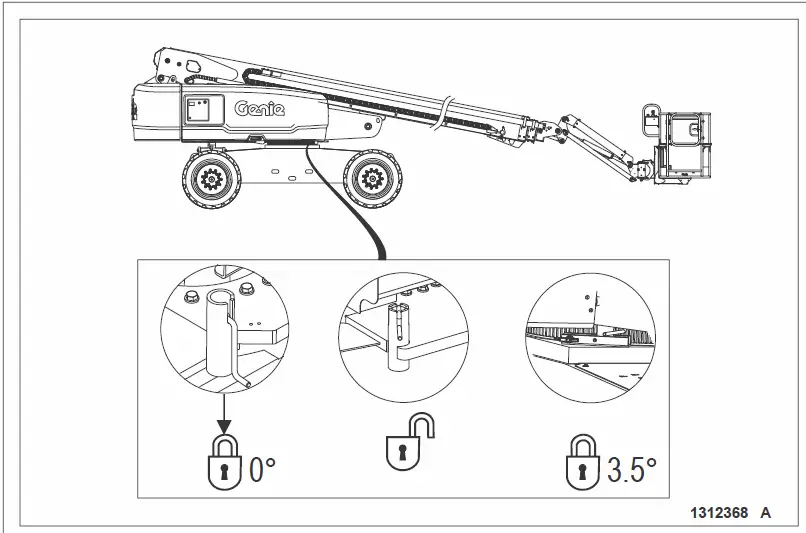 Genie

0°

3.5°

1312368 A