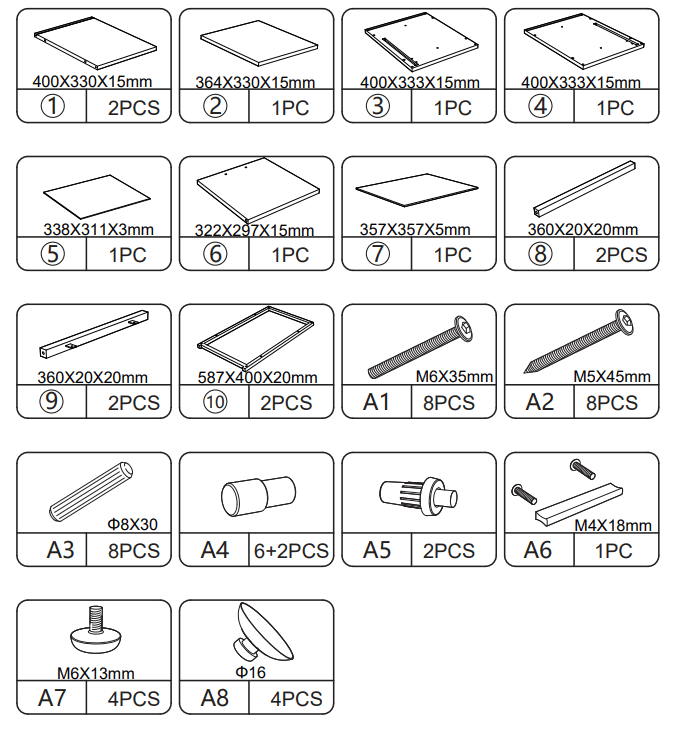 400X330X15mm
① 2PCS

364X330X15mm
② 1PC

400X333X15mm
③ 1PC

400X333X15mm
④ 1PC

338X311X3mm
⑤ 1PC

322X297X15mm
⑥ 1PC

357X357X5mm
⑦ 1PC

360X20X20mm
⑧ 2PCS

360X20X20mm
⑨ 2PCS

587X400X20mm
⑩ 2PCS

M6X35mm
A1 8PCS

M5X45mm
A2 8PCS

Φ8X30
A3 8PCS

A4 6+2PCS

A5 2PCS

M4X18mm
A6 1PC

M6X13mm
A7 4PCS

Φ16
A8 4PCS