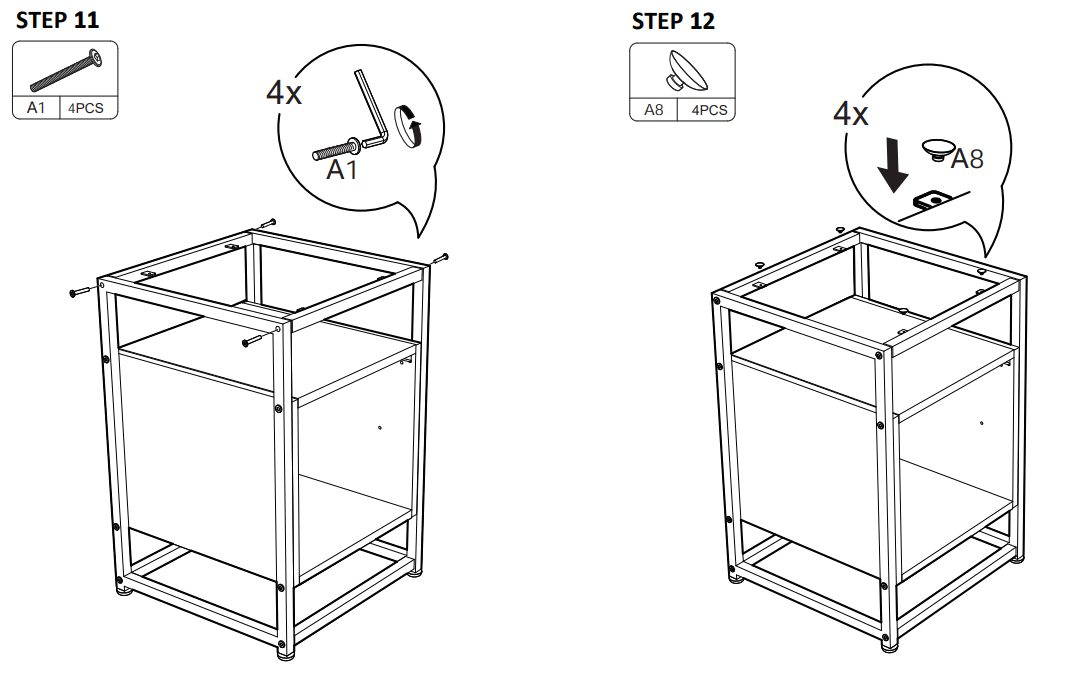 STEP 11

A1 4PCS

4x

A1

STEP 12

A8 4PCS

4x

A8