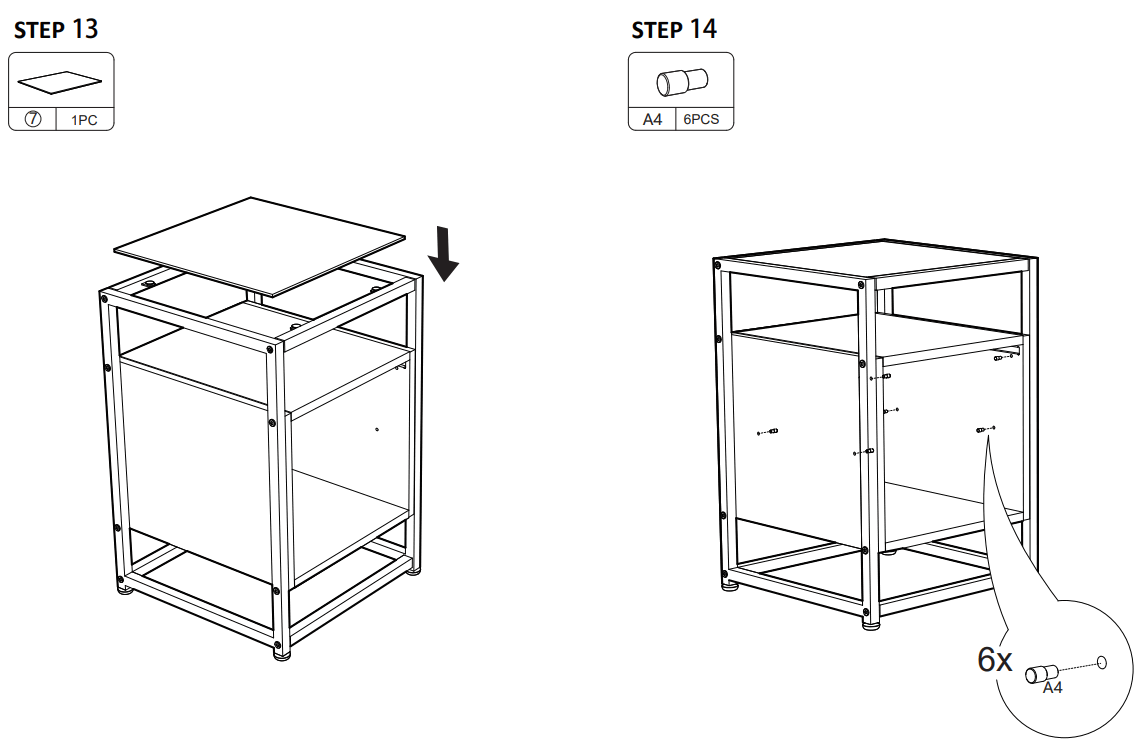 STEP 13

⑦ 1PC

STEP 14

A4 6PCS

6x

A4