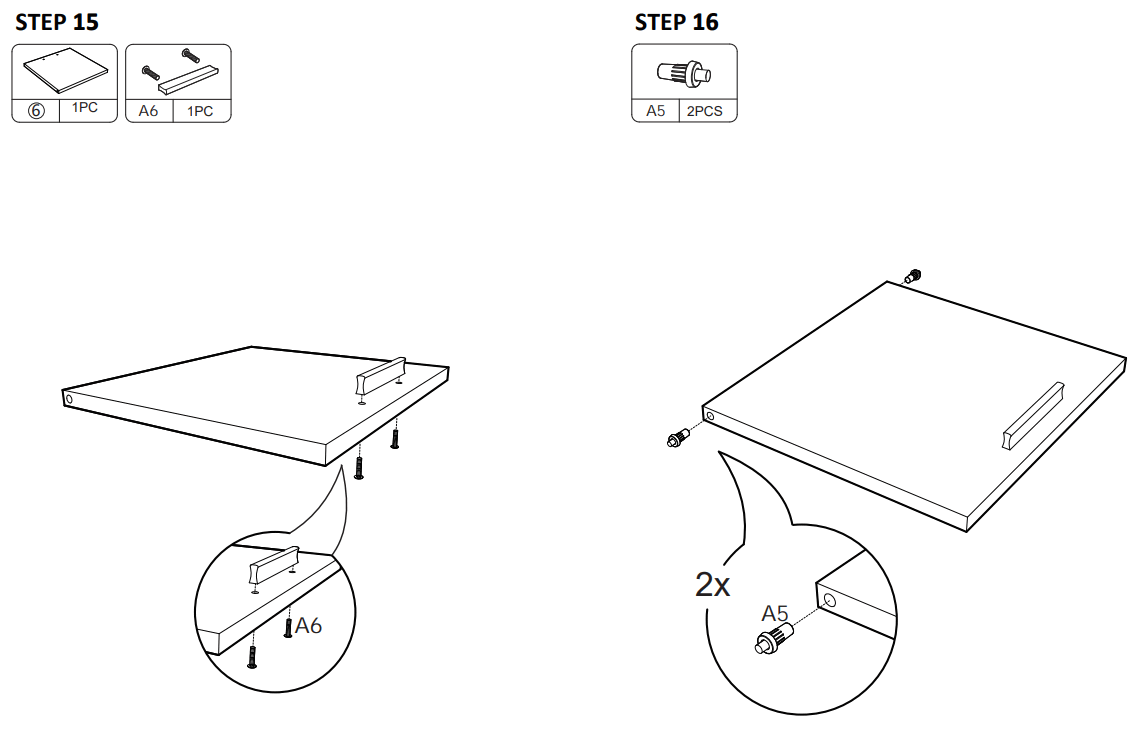 STEP 15

⑥ 1PC

A6 1PC

A6

STEP 16

A5 2PCS

2x

A5