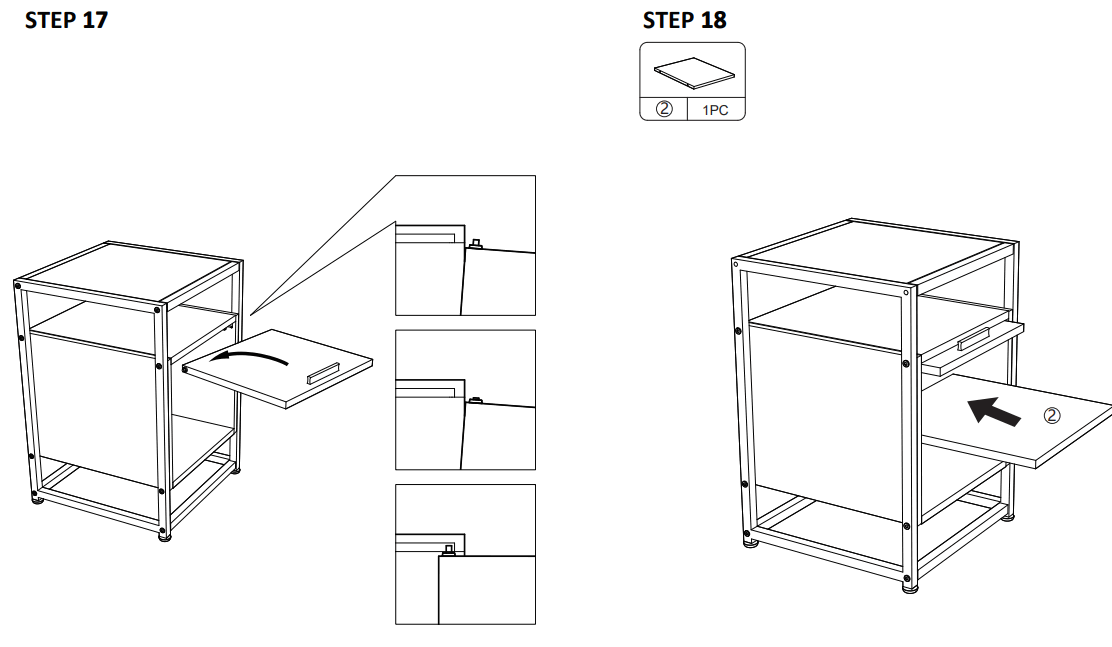 STEP 17

STEP 18

②
1PC

②