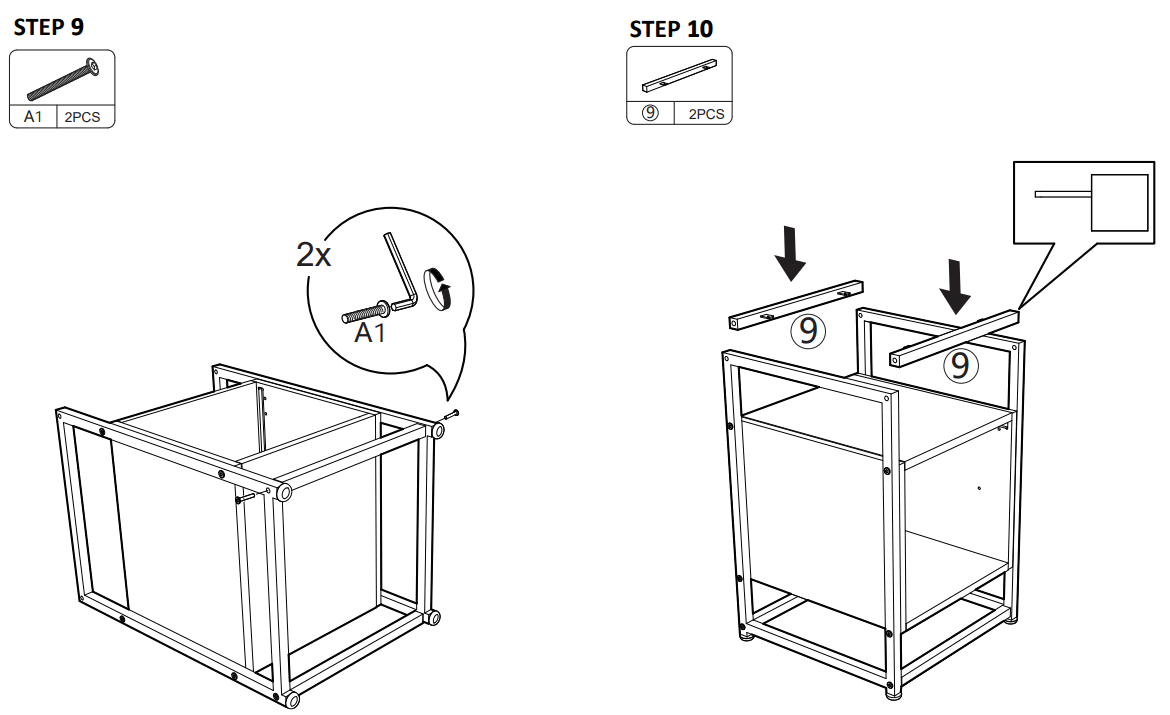 STEP 9

A1 2PCS

2x

A1

STEP 10

⑨ 2PCS

9

9