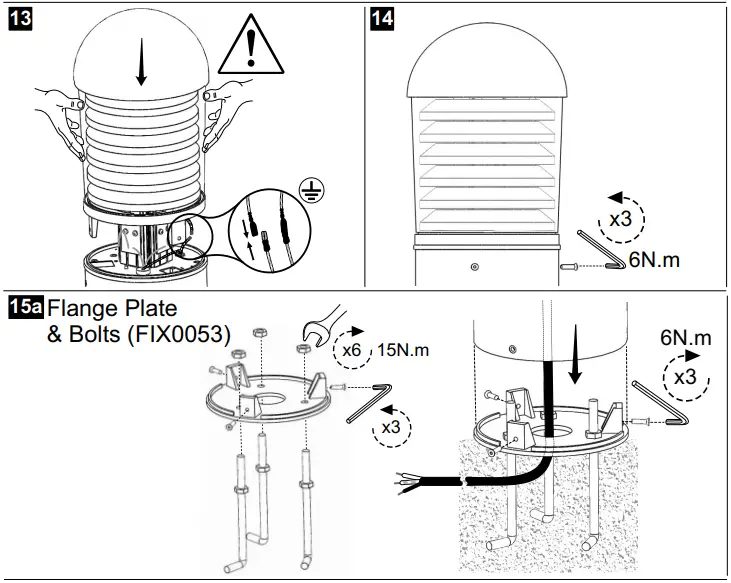 13

14

x3

6N.m

15a Flange Plate & Bolts (FIX0053)

x6 15N.m

x3

6N.m

x3