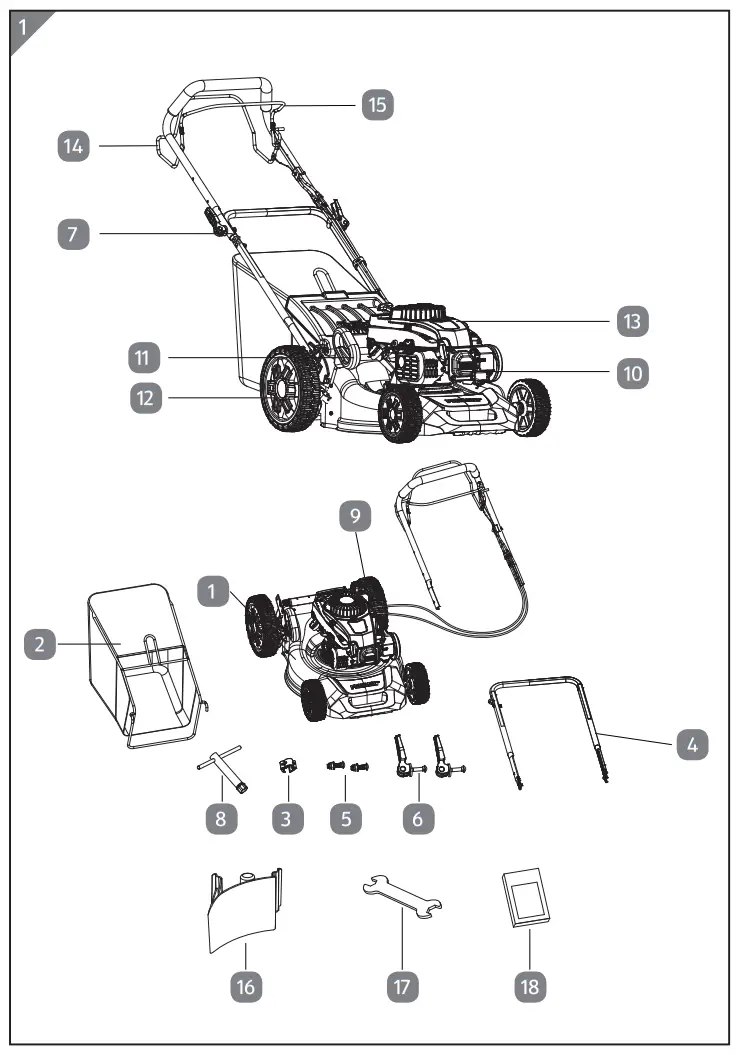 1

15
14
7
13
11
10
12
9
1
2
4
8
3
5
6
16
17
18