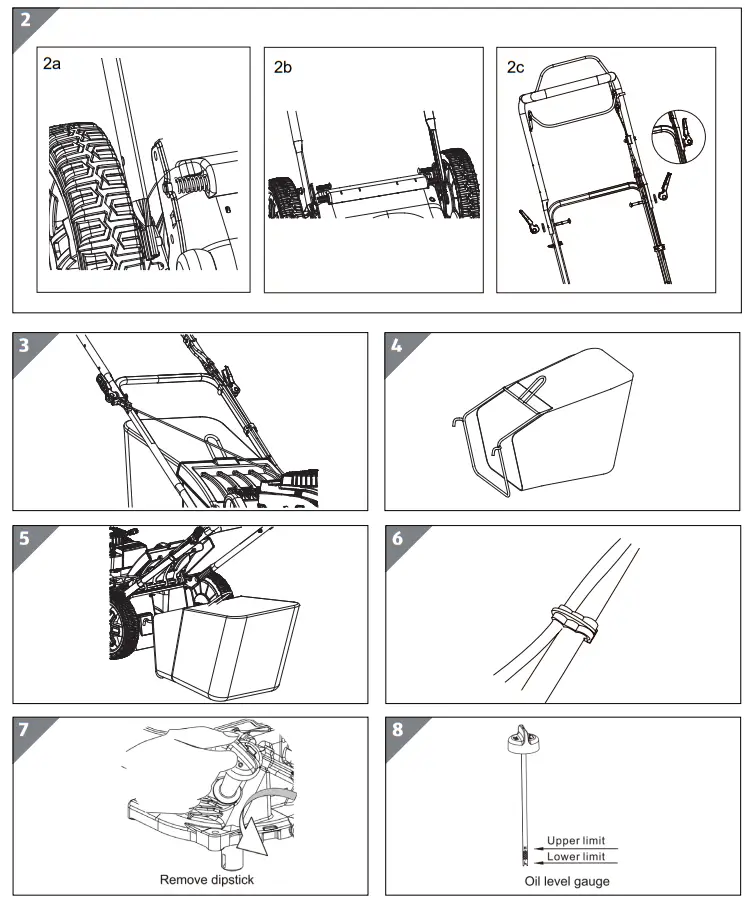 2

2a

2b

2c

3

4

5

6

7

Remove dipstick

8

Upper limit

Lower limit

Oil level gauge