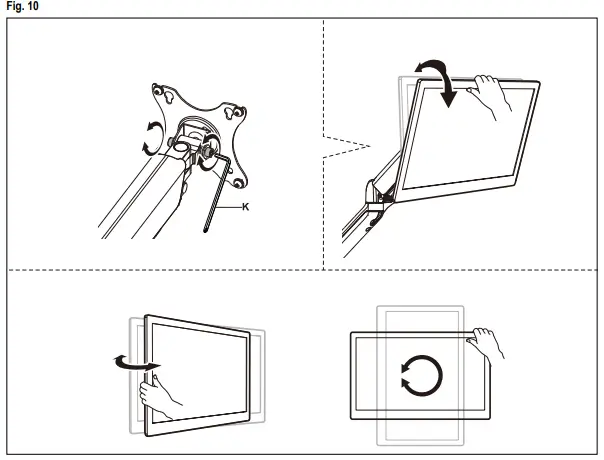 Fig. 10

K