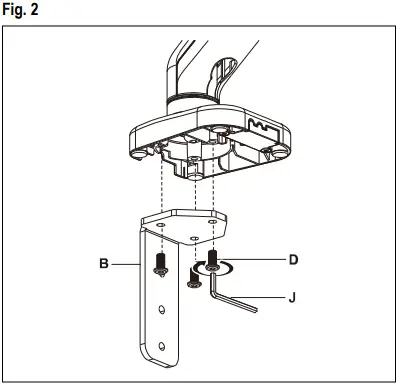 Fig. 2

B

D

J