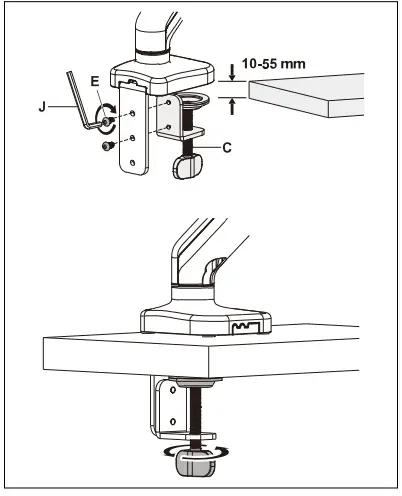 10-55 mm
E
J
C