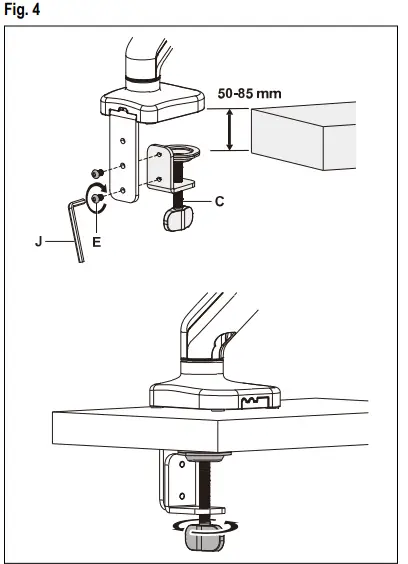 Fig. 4

50-85 mm

C

J

E