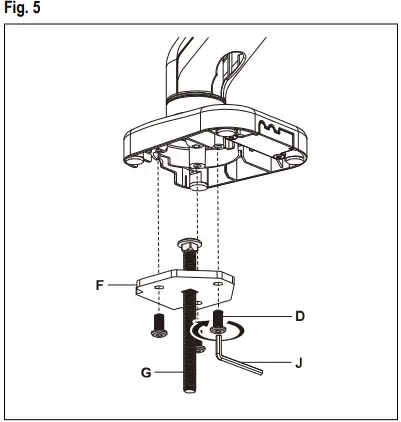 Fig. 5

F
D
J
G