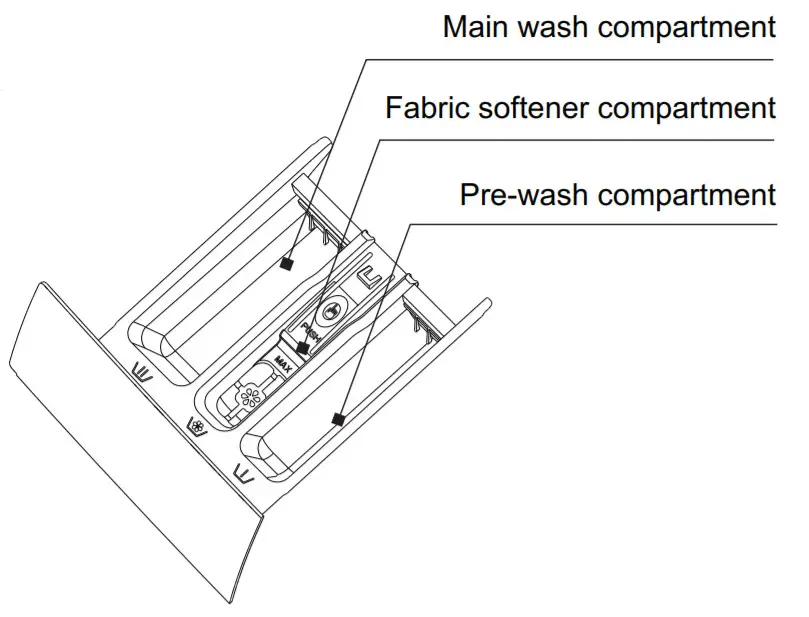 Main wash compartment

Fabric softener compartment

Pre-wash compartment

PUSH

MAX