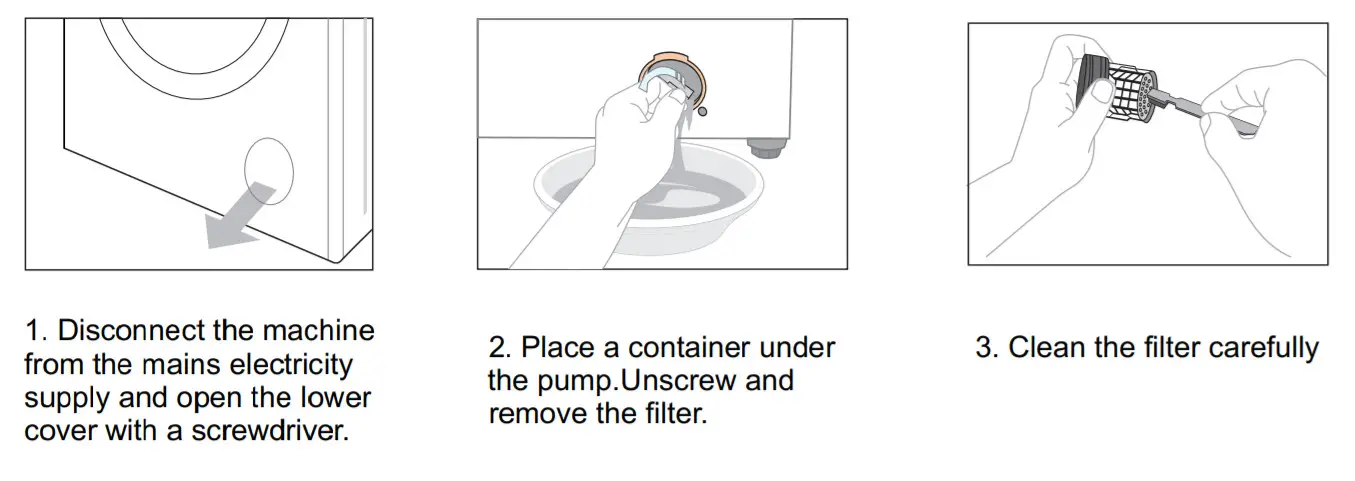 1. Disconnect the machine from the mains electricity supply and open the lower cover with a screwdriver.

2. Place a container under the pump.Unscrew and remove the filter.

3. Clean the filter carefully