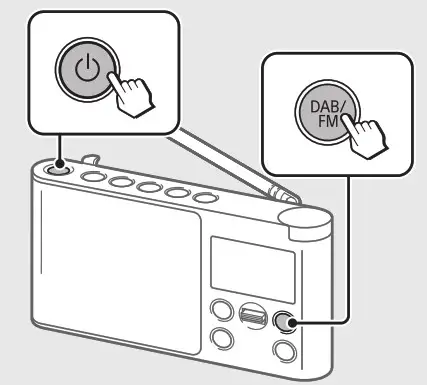 DAB/
FM