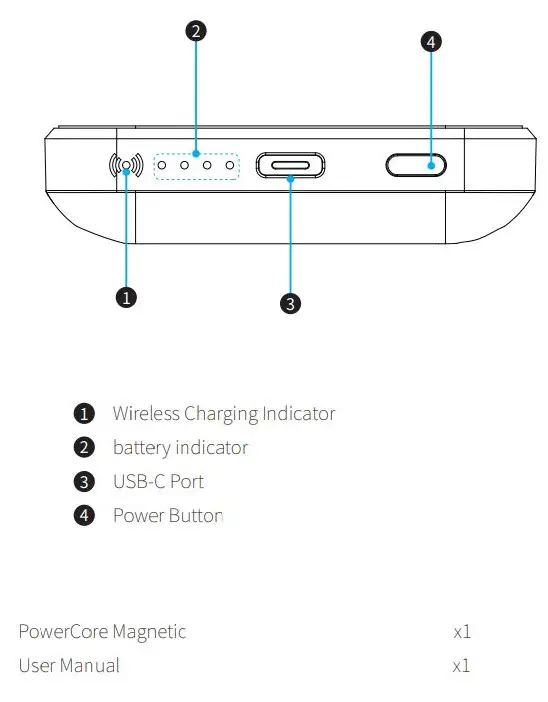 2
4
1
3

1 Wireless Charging Indicator
2 battery indicator
3 USB-C Port
4 Power Button

PowerCore Magnetic x1
User Manual x1