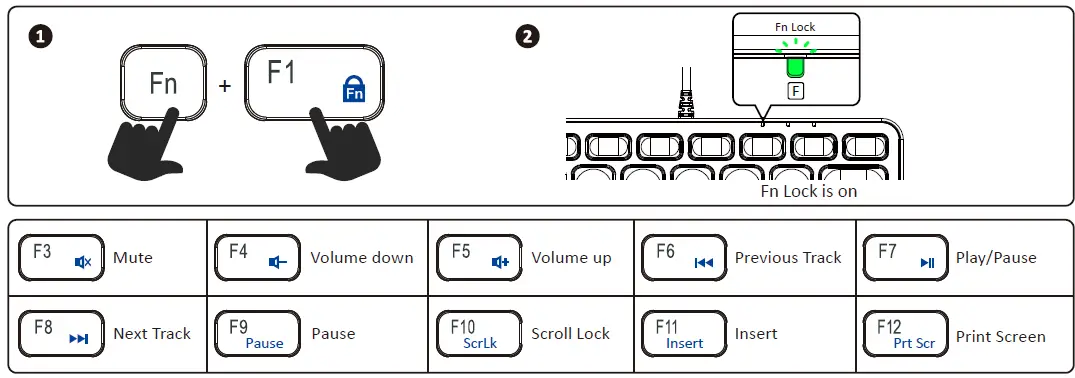 1

Fn + F1 Fn

2

Fn Lock

F

Fn Lock is on

| F3 Mute | F4 Volume down | F5 Volume up | F6 Previous Track | F7 Play/Pause |
|---|---|---|---|---|
| F8 Next Track | F9 Pause Pause | F10 ScrLk Scroll Lock | F11 Insert Insert | F12 Prt Scr Print Screen |