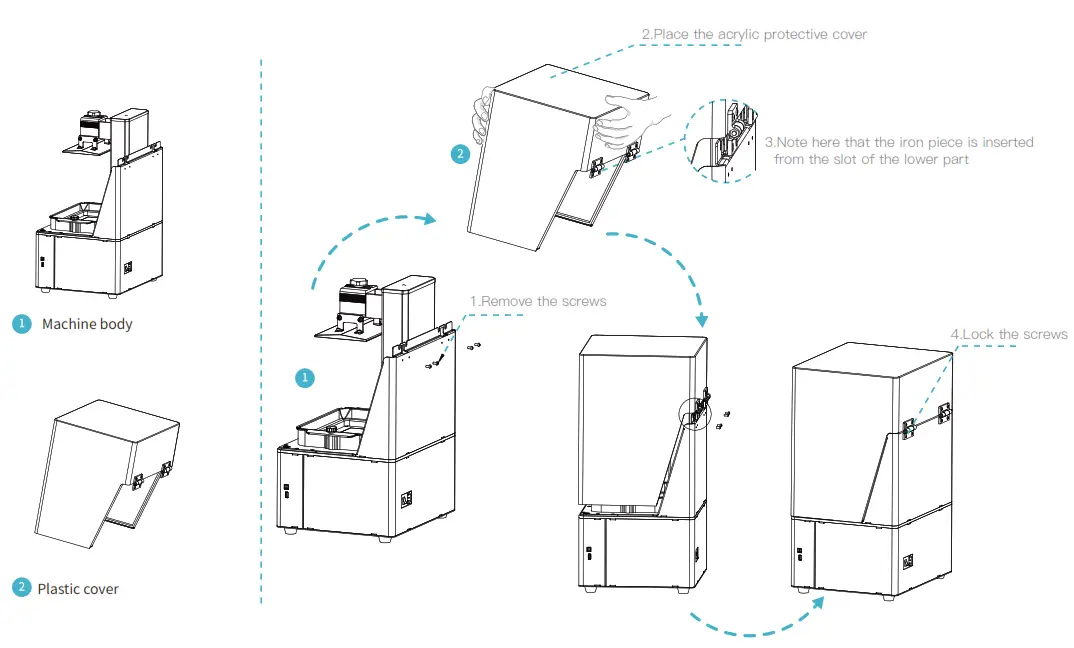 1 Machine body

2 Plastic cover

2.Place the acrylic protective cover

2

3.Note here that the iron piece is inserted from the slot of the lower part

1.Remove the screws

1

4.Lock the screws