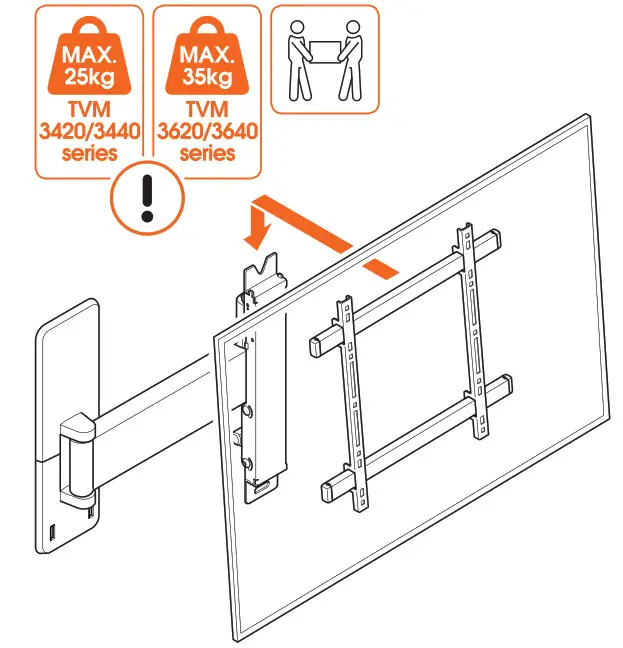 MAX. 25kg

TVM 3420/3440 series

MAX. 35kg

TVM 3620/3640 series

!