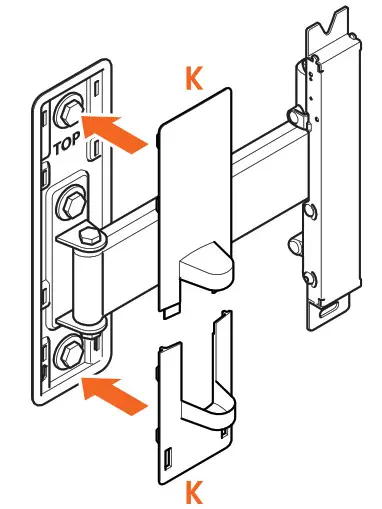 K

TOP

K