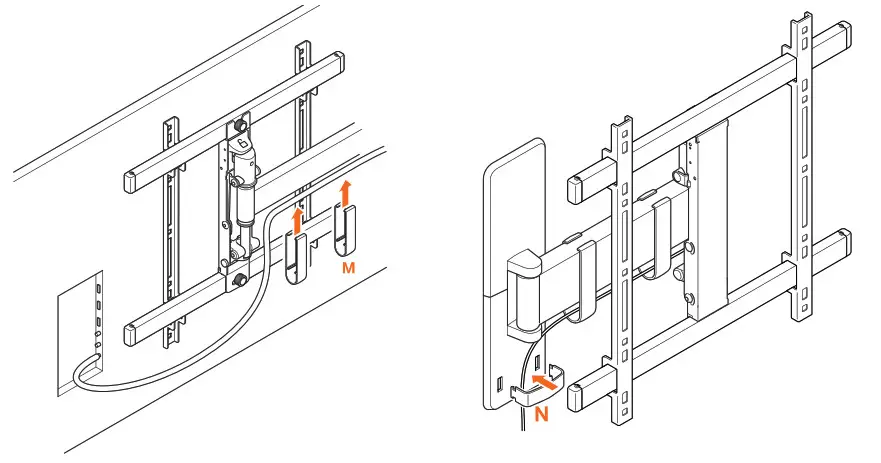 M

N