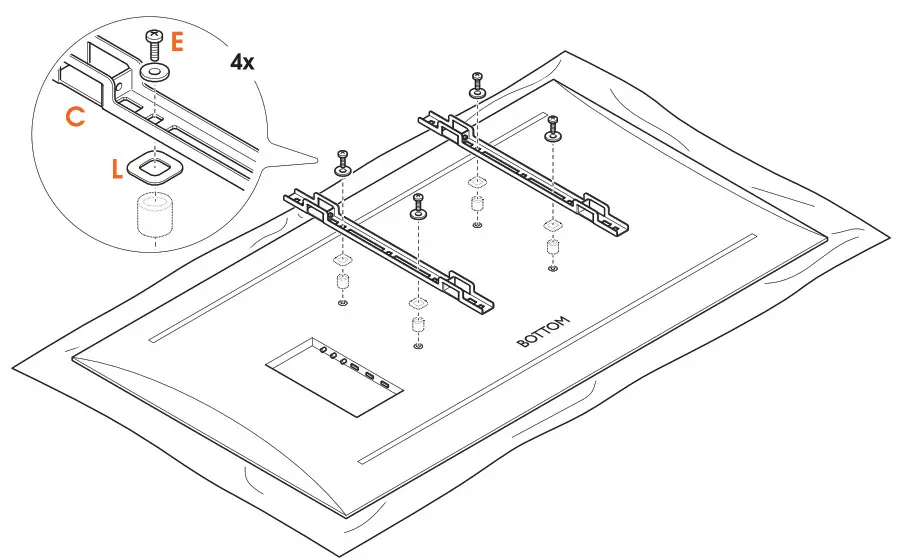 E
4x
C
L
BOTTOM