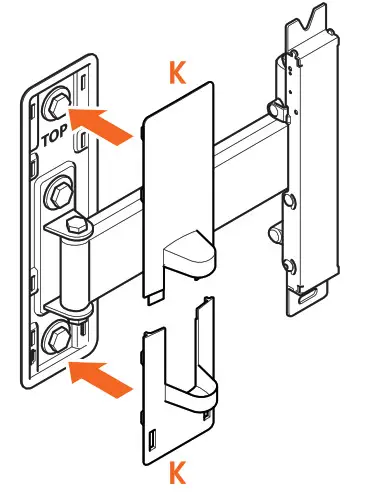 K

TOP

K