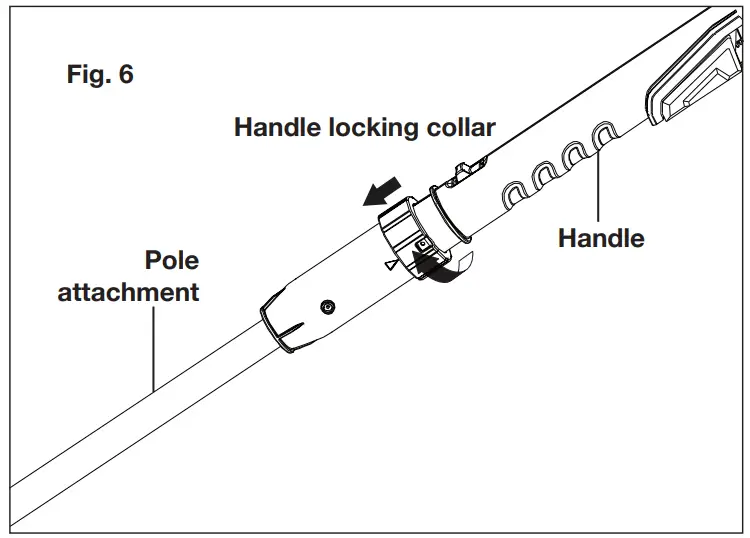 Fig. 6

Handle locking collar

Handle

Pole attachment