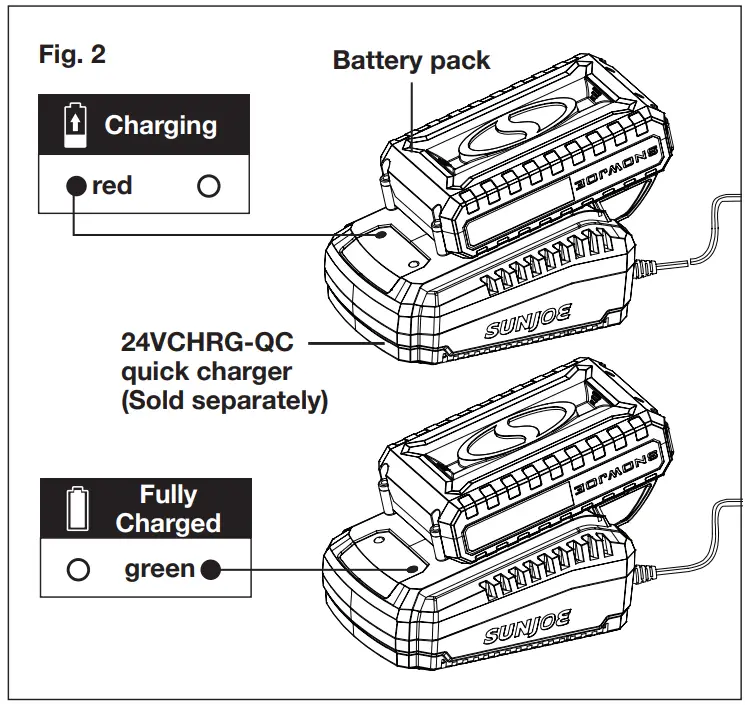 Fig. 2

Battery pack

Charging

red

SNOWJOE

SUNJOE

24VCHRG-QC quick charger (Sold separately)

Fully Charged

green

SNOWJOE

SUNJOE