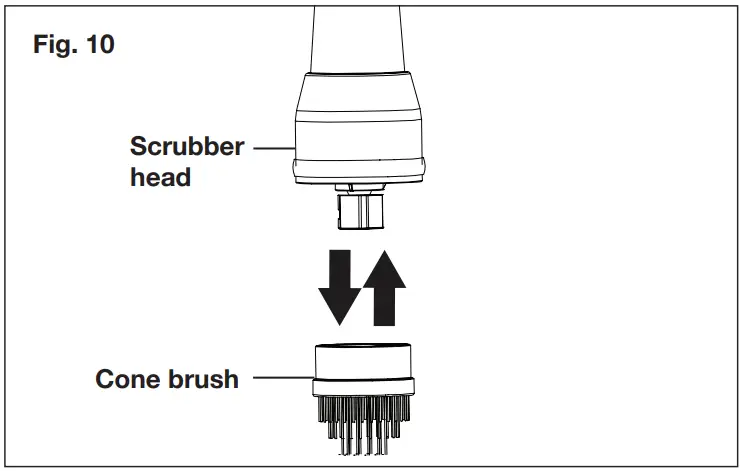 Fig. 10

Scrubber head

Cone brush