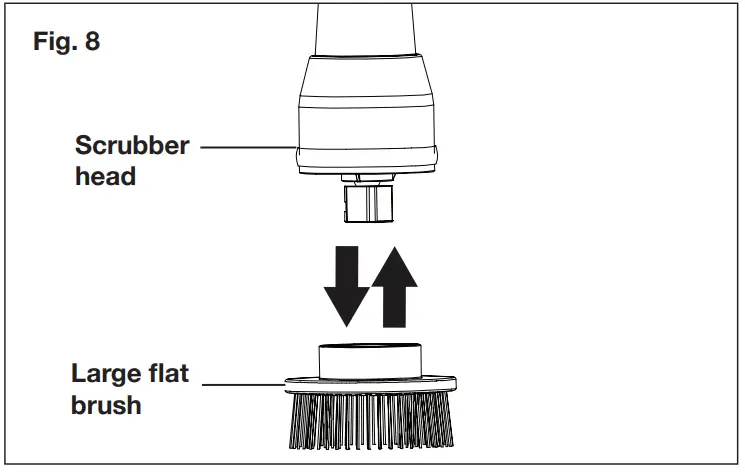 Fig. 8

Scrubber head

Large flat brush