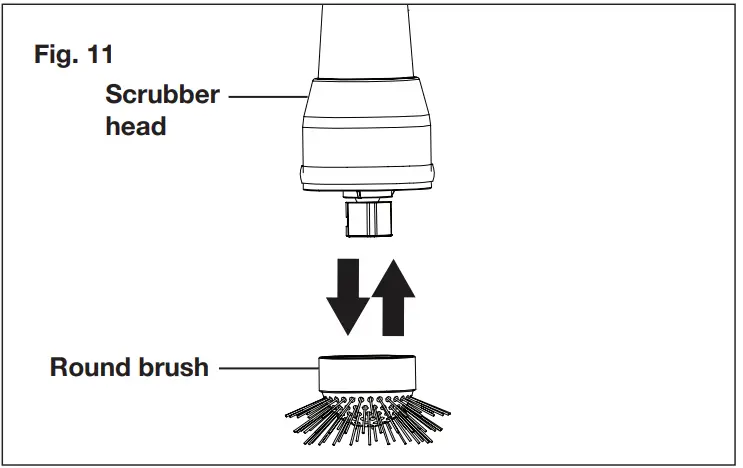 Fig. 11

Scrubber head

Round brush