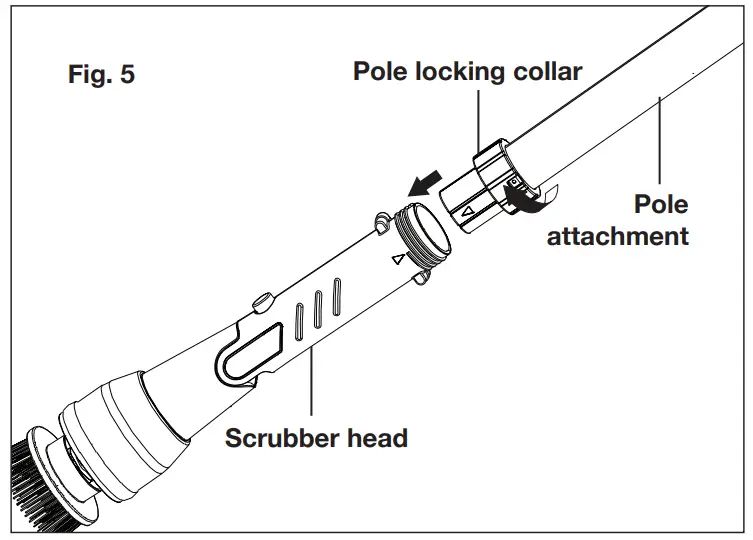 Fig. 5

Pole locking collar

Pole attachment

Scrubber head