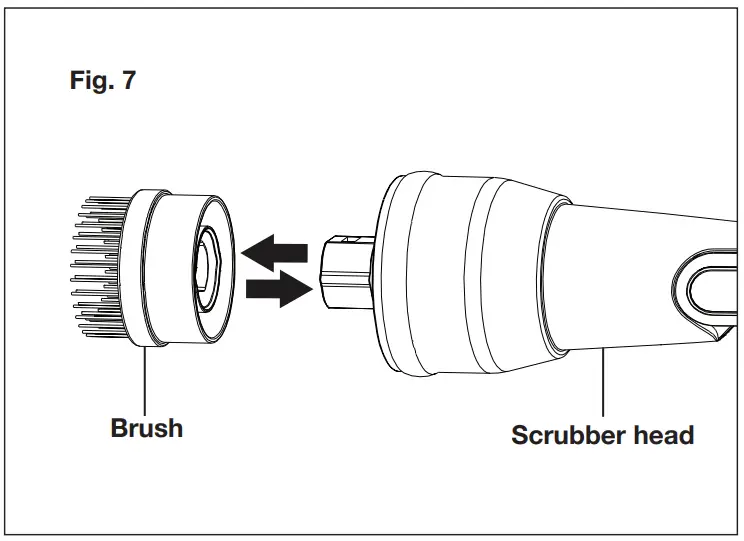 Fig. 7

Brush

Scrubber head