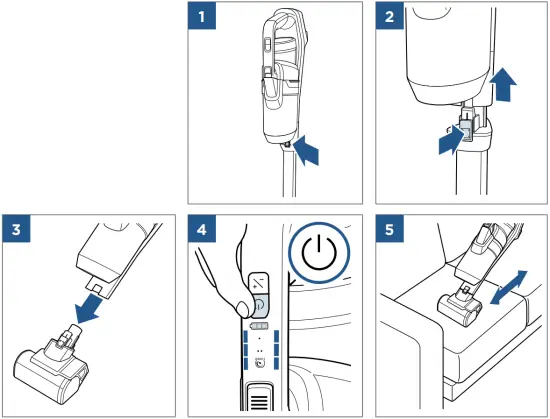 1

2

3

4

5