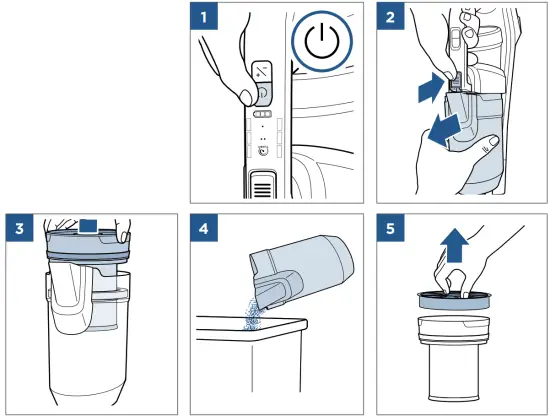 1

2

3

4

5