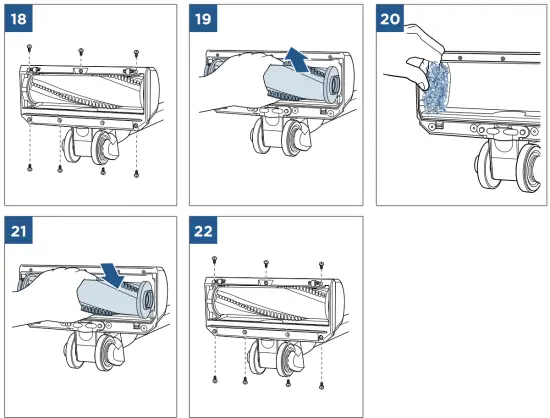 18

19

20

21

22