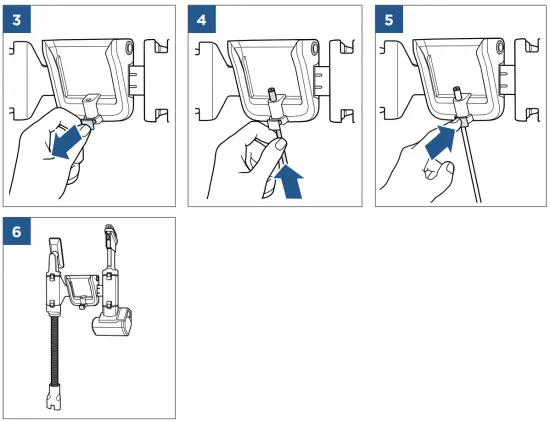 3

4

5

6