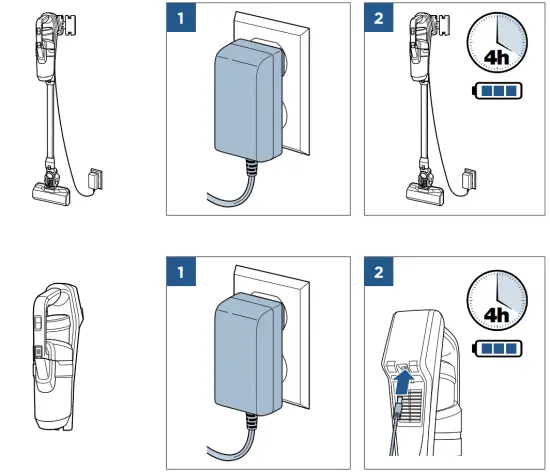 1

2

4h

1

2

4h