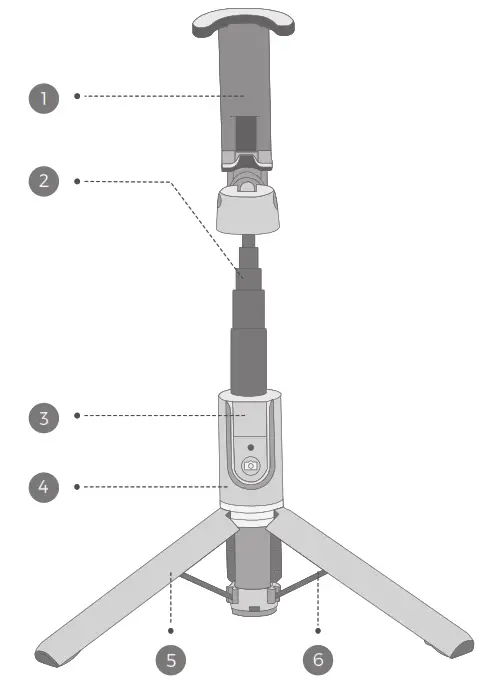 1
2
3
4
5
6