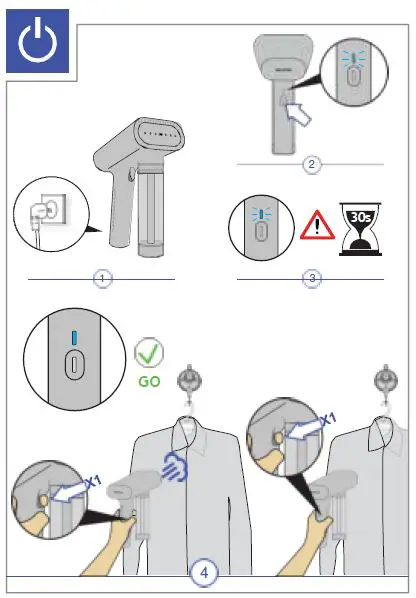 2

1

30s

3

GO

X1

X1

4