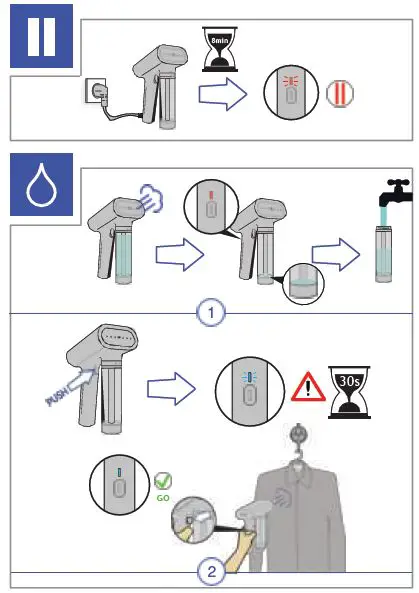 8min

1

PUSH

30s

GO

2