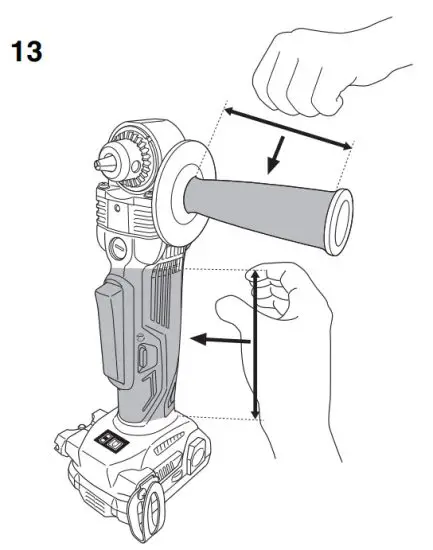 13