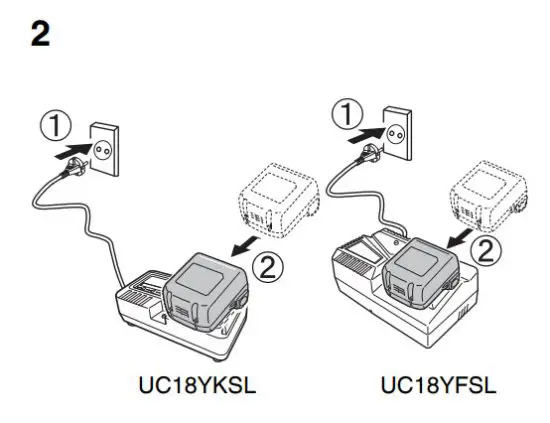 2

①

②

UC18YKSL

①

②

UC18YFSL