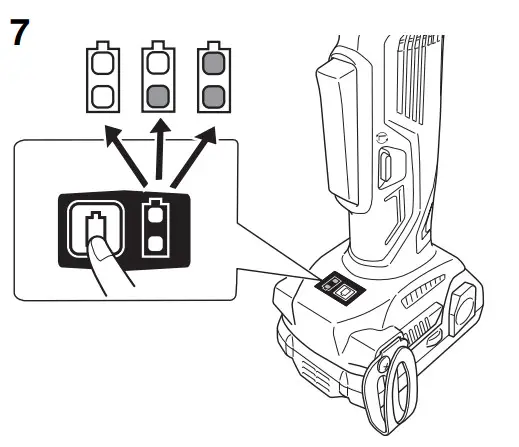 7