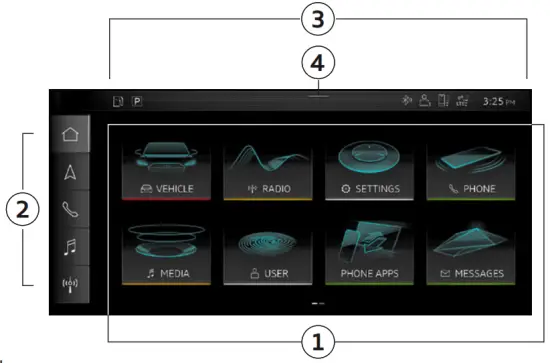 3

4

P

3:25 PM

2

VEHICLE

RADIO

SETTINGS

PHONE

MEDIA

USER

PHONE APPS

MESSAGES

1