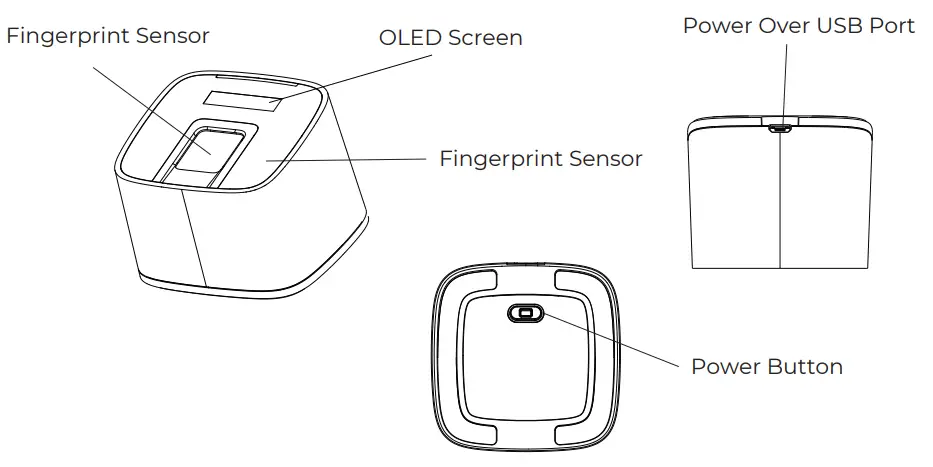 Fingerprint Sensor

OLED Screen

Power Over USB Port

Fingerprint Sensor

Power Button