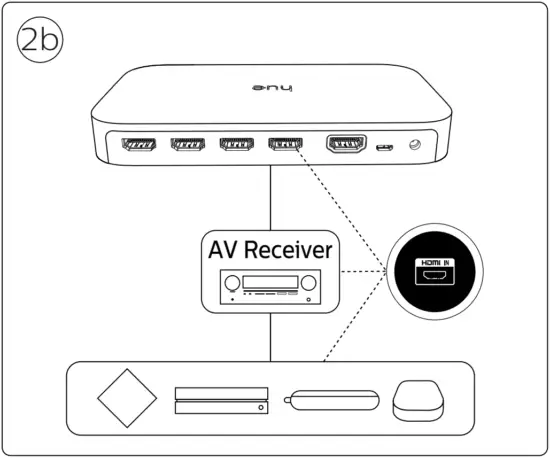 2b

hue

AV Receiver

HDMI IN